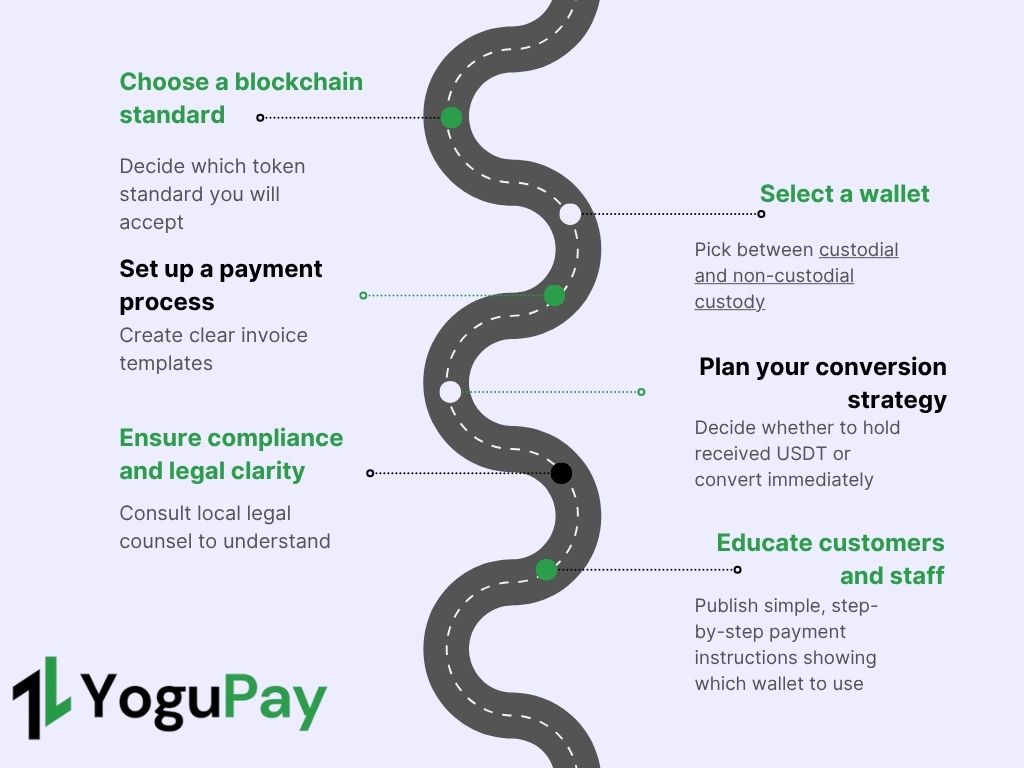 Choose a blockchain standard

Decide which token standard you will accept

Select a wallet

Pick between custodial and non-custodial custody

Set up a payment process

Create clear invoice templates

Plan your conversion strategy

Decide whether to hold received USDT or convert immediately

Ensure compliance and legal clarity

Consult local legal counsel to understand

Educate customers and staff

Publish simple, step-by-step payment instructions showing which wallet to use

YoguPay